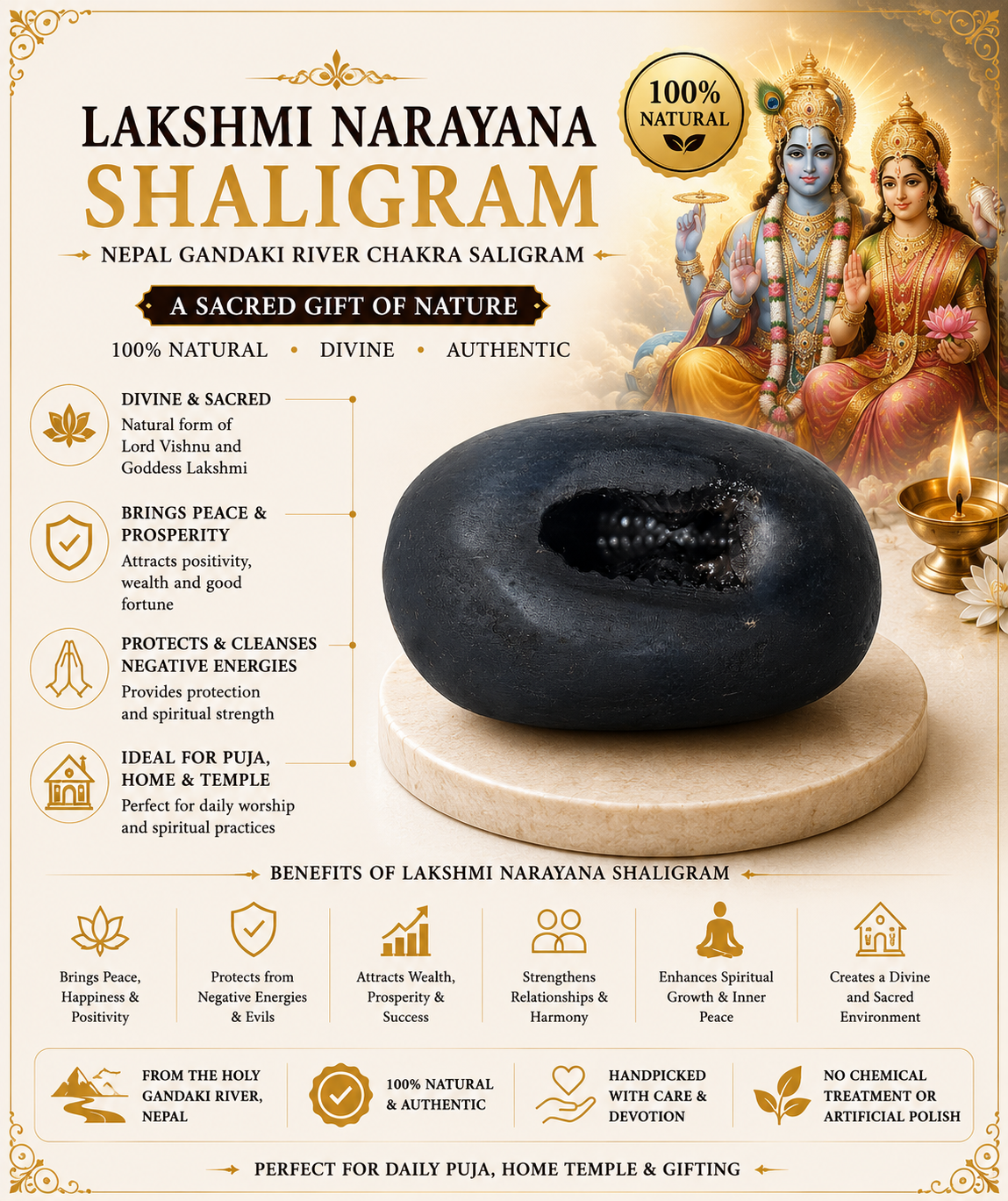 LAKSHMI NARAYANA
SHALIGRAM

100%
NATURAL

NEPAL GANDAKI RIVER CHAKRA SALIGRAM

A SACRED GIFT OF NATURE

100% NATURAL • DIVINE • AUTHENTIC

DIVINE & SACRED
Natural form of Lord Vishnu and Goddess Lakshmi

BRINGS PEACE & PROSPERITY
Attracts positivity, wealth and good fortune

PROTECTS & CLEANSES NEGATIVE ENERGIES
Provides protection and spiritual strength

IDEAL FOR PUJA, HOME & TEMPLE
Perfect for daily worship and spiritual practices

BENEFITS OF LAKSHMI NARAYANA SHALIGRAM

Brings Peace, Happiness & Positivity

Protects from Negative Energies & Evils

Attracts Wealth, Prosperity & Success

Strengthens Relationships & Harmony

Enhances Spiritual Growth & Inner Peace

Creates a Divine and Sacred Environment

FROM THE HOLY GANDAKI RIVER, NEPAL

100% NATURAL & AUTHENTIC

HANDPICKED WITH CARE & DEVOTION

NO CHEMICAL TREATMENT OR ARTIFICIAL POLISH

PERFECT FOR DAILY PUJA, HOME TEMPLE & GIFTING